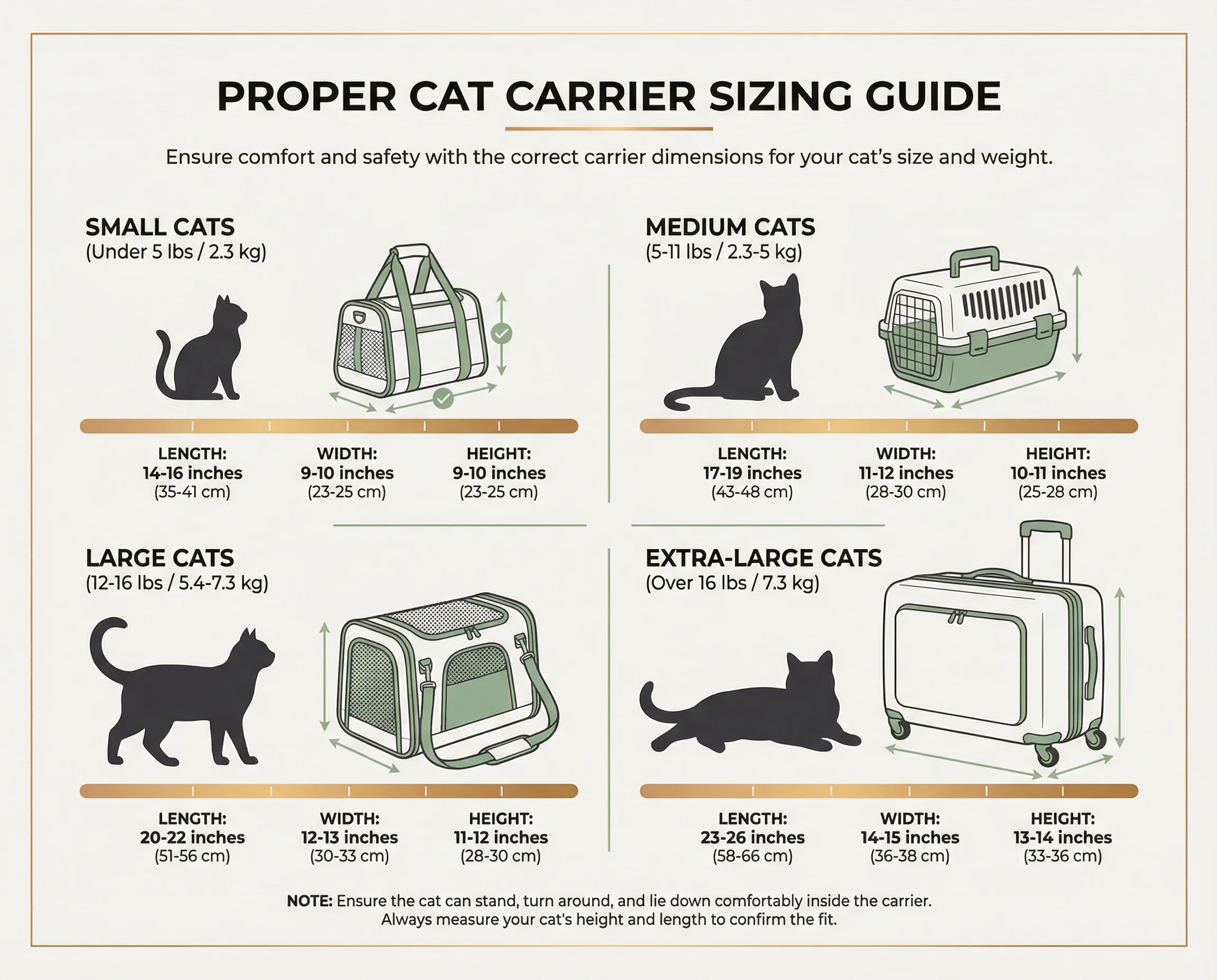 PROPER CAT CARRIER SIZING GUIDE

Ensure comfort and safety with the correct carrier dimensions for your cat's size and weight.

SMALL CATS
(Under 5 lbs / 2.3 kg)

LENGTH:
14-16 inches
(35-41 cm)

WIDTH:
9-10 inches
(23-25 cm)

HEIGHT:
9-10 inches
(23-25 cm)

MEDIUM CATS
(5-11 lbs / 2.3-5 kg)

LENGTH:
17-19 inches
(43-48 cm)

WIDTH:
11-12 inches
(28-30 cm)

HEIGHT:
10-11 inches
(25-28 cm)

LARGE CATS
(12-16 lbs / 5.4-7.3 kg)

LENGTH:
20-22 inches
(51-56 cm)

WIDTH:
12-13 inches
(30-33 cm)

HEIGHT:
11-12 inches
(28-30 cm)

EXTRA-LARGE CATS
(Over 16 lbs / 7.3 kg)

LENGTH:
23-26 inches
(58-66 cm)

WIDTH:
14-15 inches
(36-38 cm)

HEIGHT:
13-14 inches
(33-36 cm)

NOTE: Ensure the cat can stand, turn around, and lie down comfortably inside the carrier. Always measure your cat's height and length to confirm the fit.